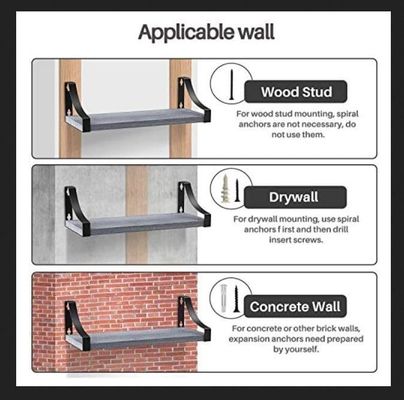 Applicable wall

Wood Stud

For wood stud mounting, spiral anchors are not necessary, do not use them.

Drywall

For drywall mounting, use spiral anchors f irst and then drill insert screws.

Concrete Wall

For concrete or other brick walls, expansion anchors need prepared by yourself.