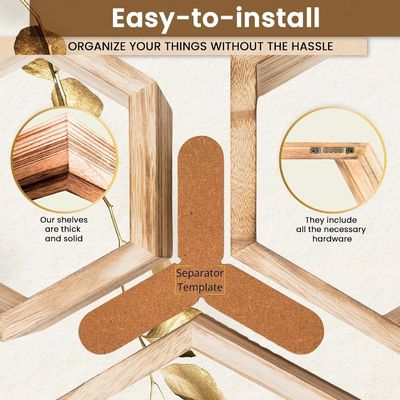 Easy-to-install

ORGANIZE YOUR THINGS WITHOUT THE HASSLE

Our shelves are thick and solid

They include all the necessary hardware

Separator Template