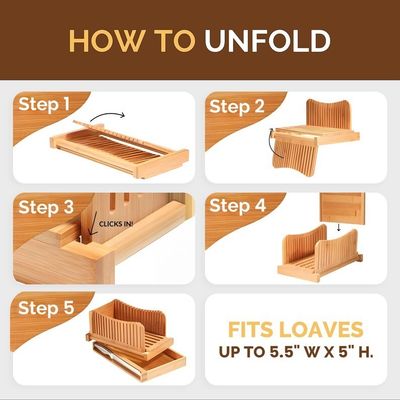 HOW TO UNFOLD

Step 1

Step 2

Step 3

CLICKS IN!

Step 4

Step 5

FITS LOAVES
UP TO 5.5" W X 5" H.