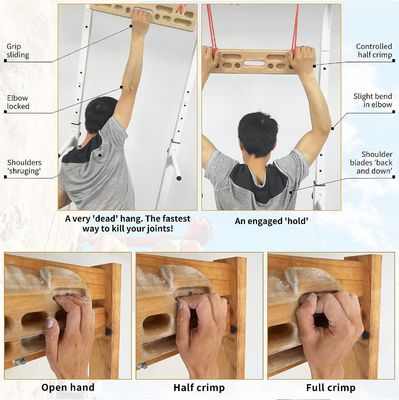 Grip sliding

Elbow locked

Shoulders 'shruging'

A very 'dead' hang. The fastest way to kill your joints!

Controlled half crimp

Slight bend in elbow

Shoulder blades 'back and down'

An engaged 'hold'

Open hand

Half crimp

Full crimp